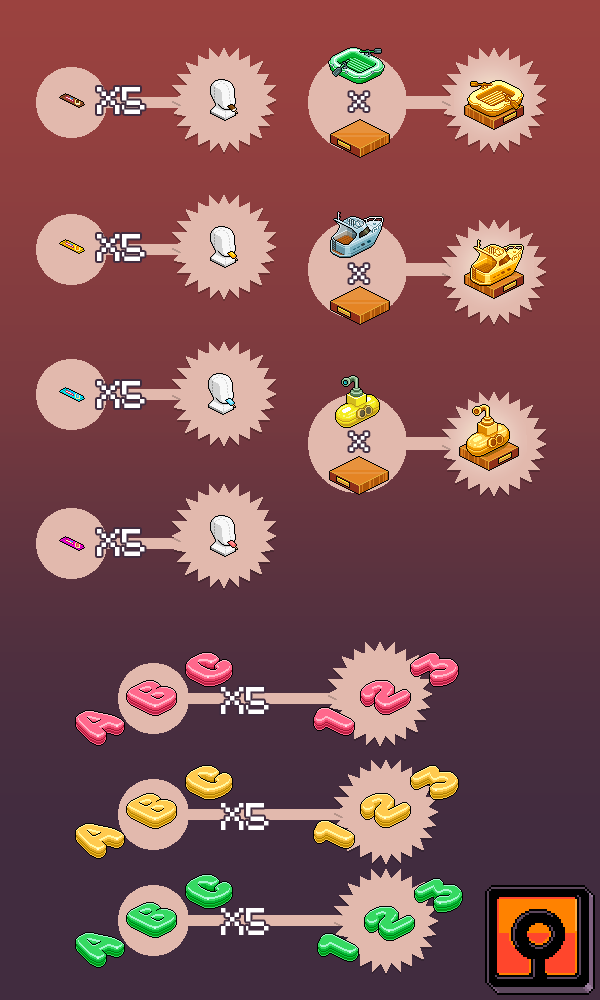 X5

X

X5

X

X5

X

X5

A B C X5 1 2 3

A B C X5 1 2 3

A B C X5 1 2 3