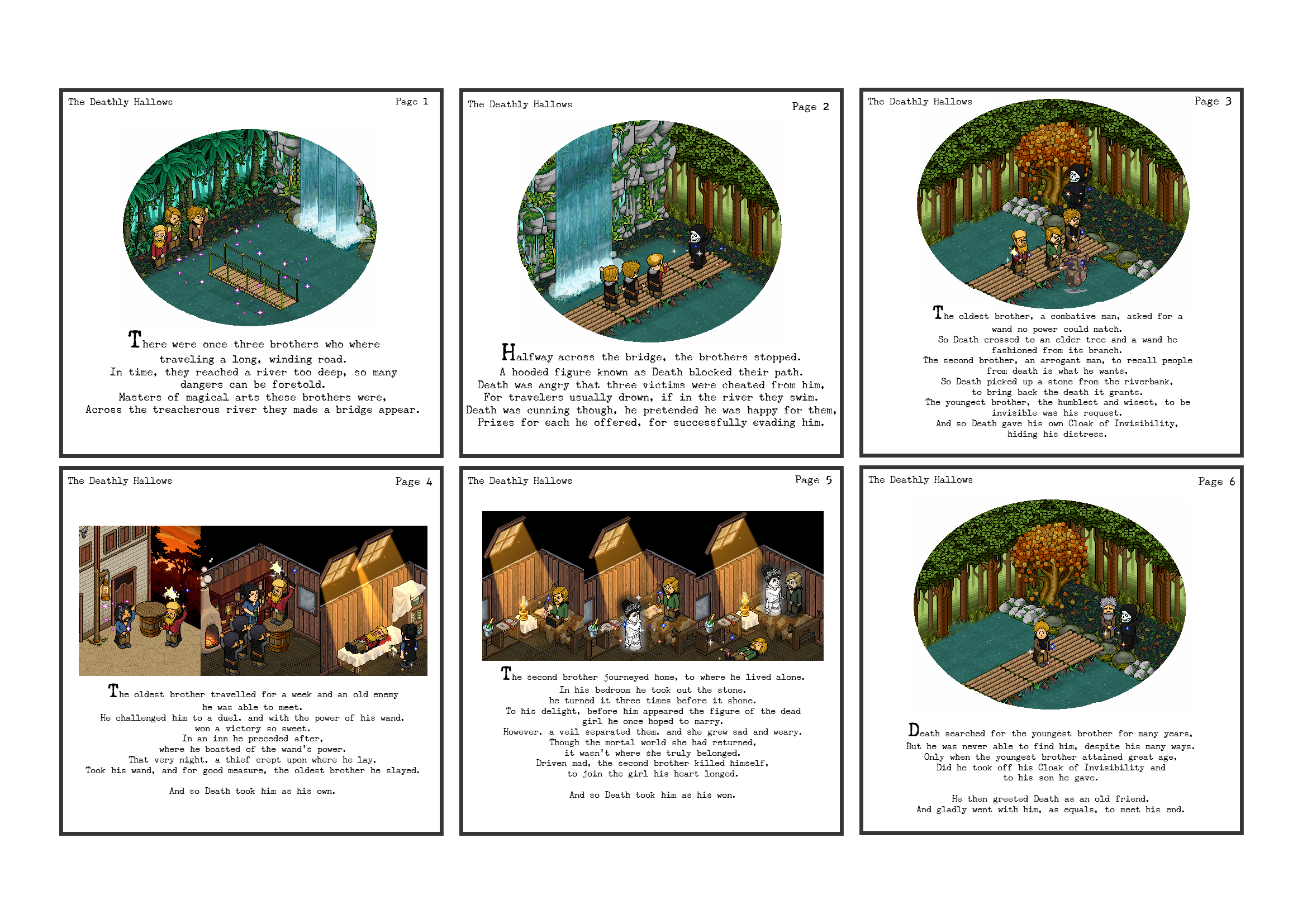 The Deathly Hallows

Page 1

There were once three brothers who where traveling a long, winding road. In time, they reached a river too deep, so many dangers can be foretold. Masters of magical arts these brothers were, Across the treacherous river they made a bridge appear.

The Deathly Hallows

Page 2

Halfway across the bridge, the brothers stopped. A hooded figure known as Death blocked their path. Death was angry that three victims were cheated from him, For travelers usually drown, if in the river they swim. Death was cunning though, he pretended he was happy for them, Prizes for each he offered, for successfully evading him.

The Deathly Hallows

Page 3

The oldest brother, a combative man, asked for a wand no power could match. So Death crossed to an elder tree and a wand he fashioned from its branch. The second brother, an arrogant man, to recall people from death is what he wants, So Death picked up a stone from the riverbank, to bring back the death it grants. The youngest brother, the humblest and wisest, to be invisible was his request. And so Death gave his own Cloak of Invisibility, hiding his distress.

The Deathly Hallows

Page 4

The oldest brother travelled for a week and an old enemy he was able to meet. He challenged him to a duel, and with the power of his wand, won a victory so sweet. In an inn he preceded after, where he boasted of the wand's power. That very night, a thief crept upon where he lay, Took his wand, and for good measure, the oldest brother he slayed.

And so Death took him as his own.

The Deathly Hallows

Page 5

The second brother journeyed home, to where he lived alone. In his bedroom he took out the stone, he turned it three times before it shone. To his delight, before him appeared the figure of the dead girl he once hoped to marry. However, a veil separated them, and she grew sad and weary. Though the mortal world she had returned, it wasn't where she truly belonged. Driven mad, the second brother killed himself, to join the girl his heart longed.

And so Death took him as his won.

The Deathly Hallows

Page 6

Death searched for the youngest brother for many years, But he was never able to find him, despite his many ways. Only when the youngest brother attained great age, Did he took off his Cloak of Invisibility and to his son he gave.

He then greeted Death as an old friend, And gladly went with him, as equals, to meet his end.